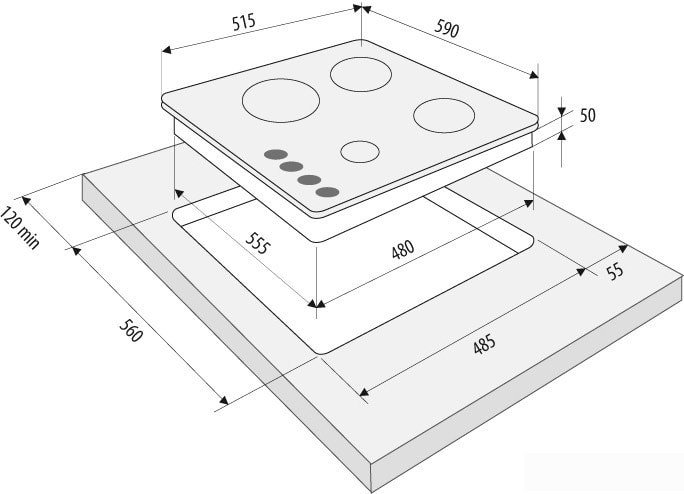 515
590
50
120 min
555
480
55
560
485