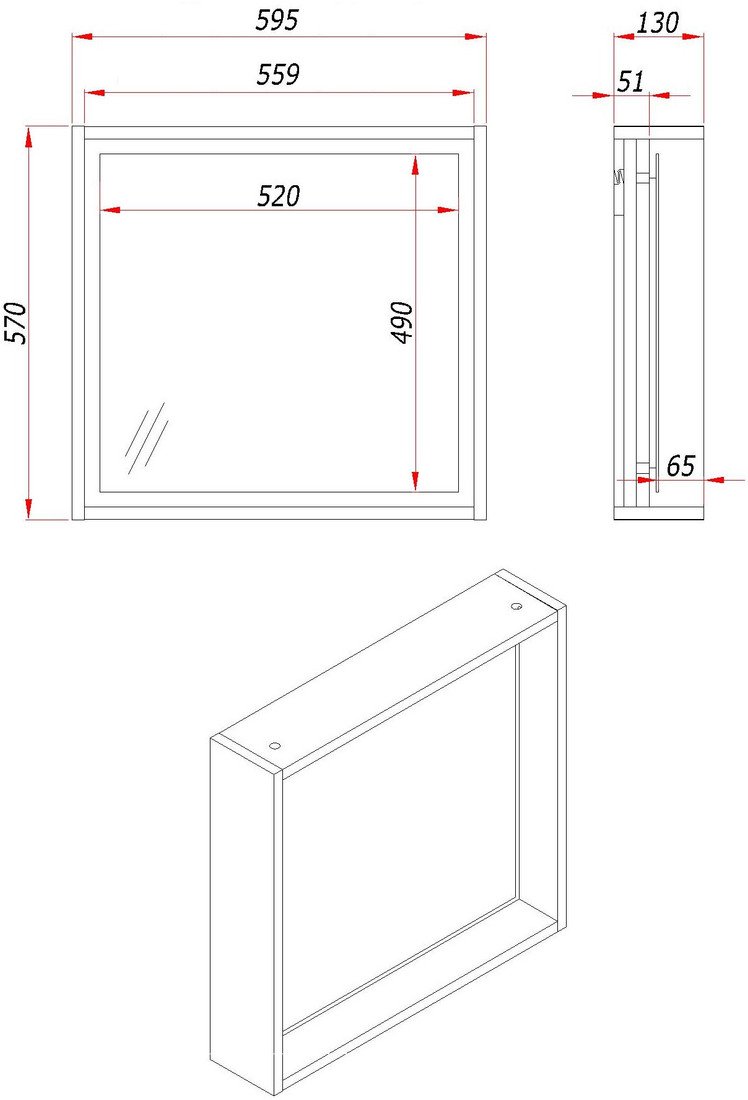 595

559

520

570

490

130

51

65