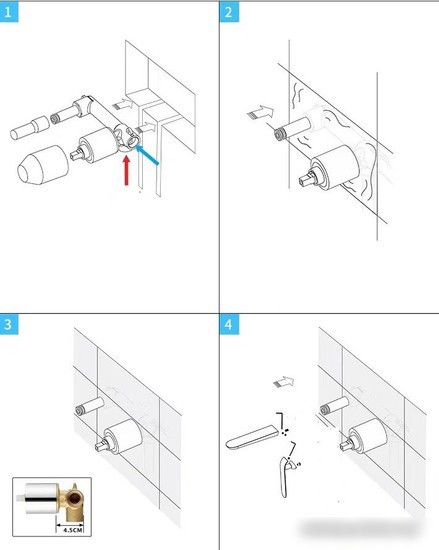 1

2

3

4.5CM

4