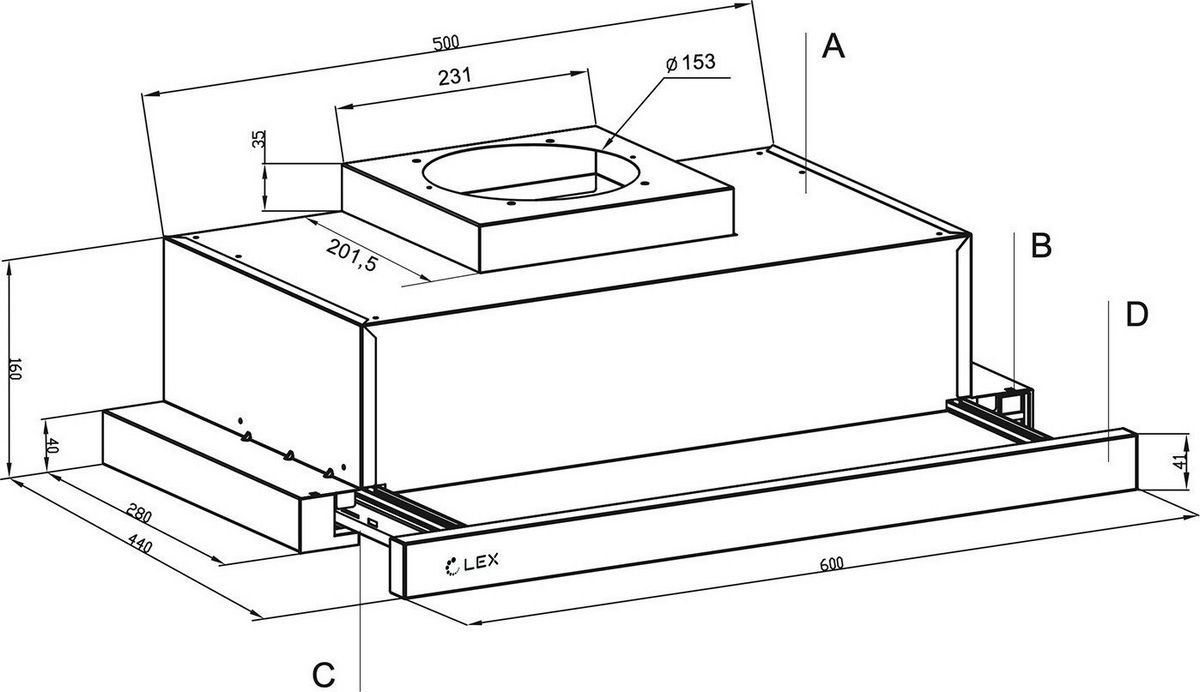 500

231

ø 153

A

35

201,5

B

D

160

40

41

280

440

LEX

600

C