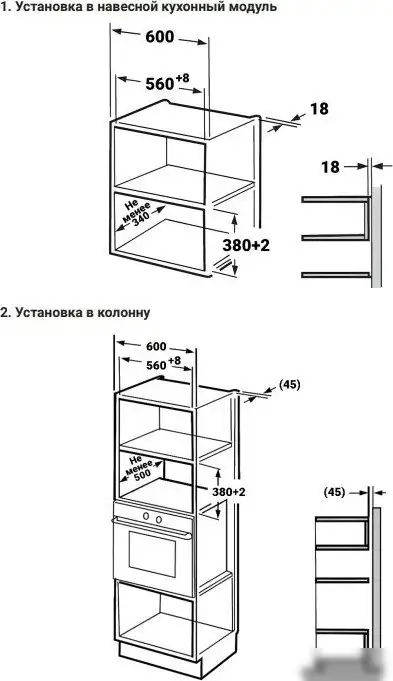 1. Установка в навесной кухонный модуль

600

$560^{+8}$

18

18

Не менее 340

380+2

2. Установка в колонну

600

$560^{+8}$

(45)

Не менее 500

380+2

(45)