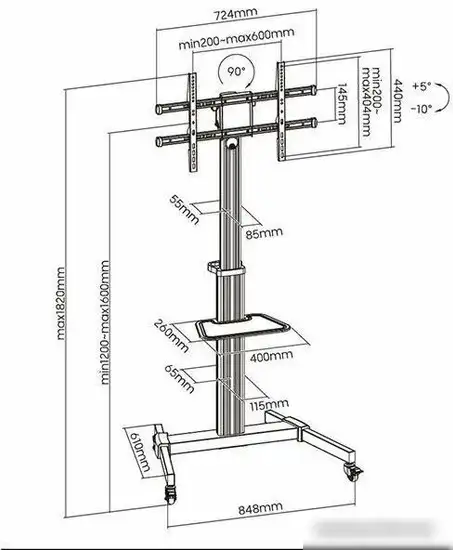 724mm
min200~max600mm
90°
145mm
min200~max404mm
440mm
+5°
-10°
55mm
85mm
max1820mm
min1200~max1600mm
260mm
400mm
65mm
115mm
610mm
848mm