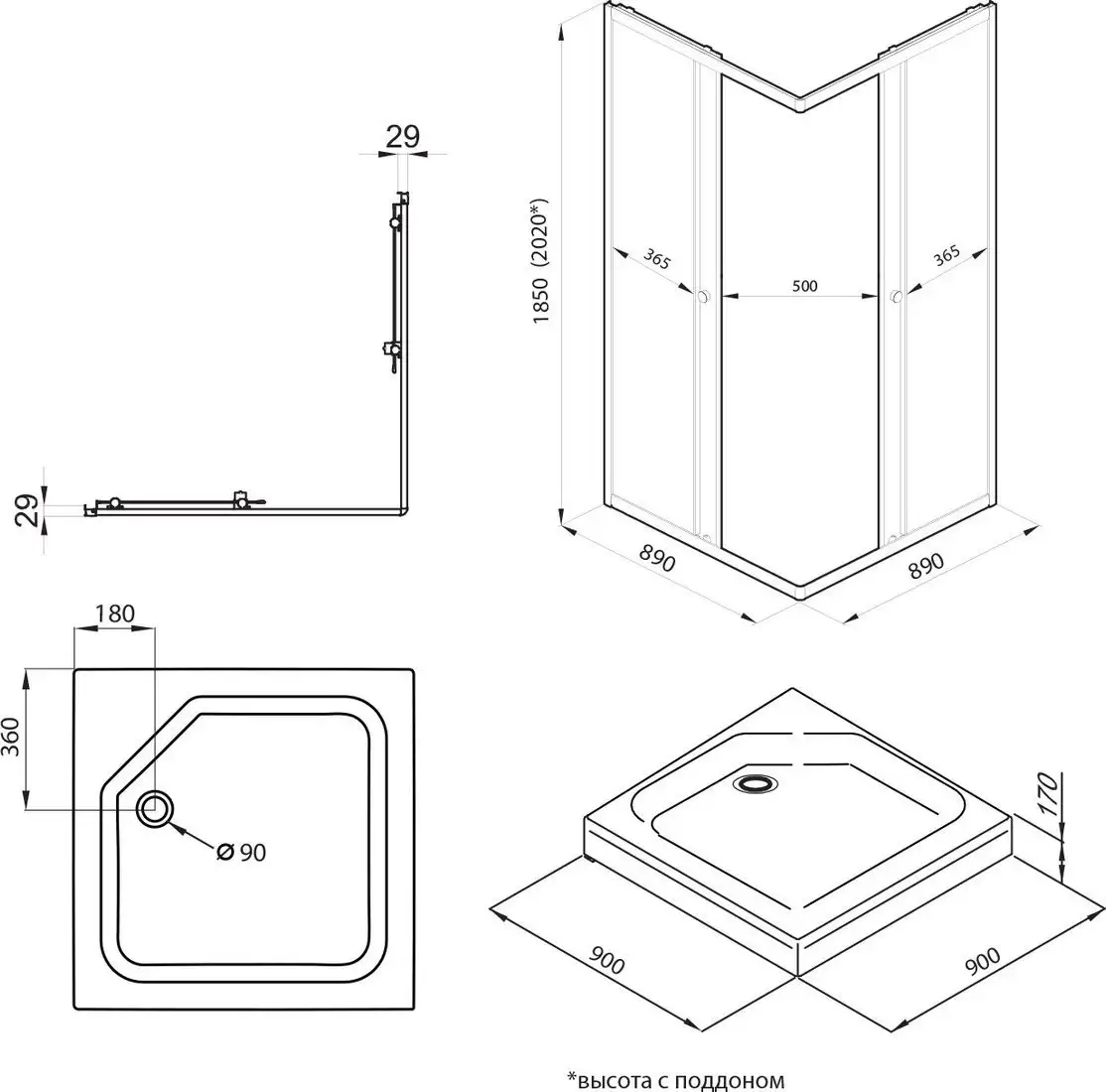 29

29

1850 (2020*)

365

500

365

890

890

180

360

Ø 90

170

900

900

*высота с поддоном