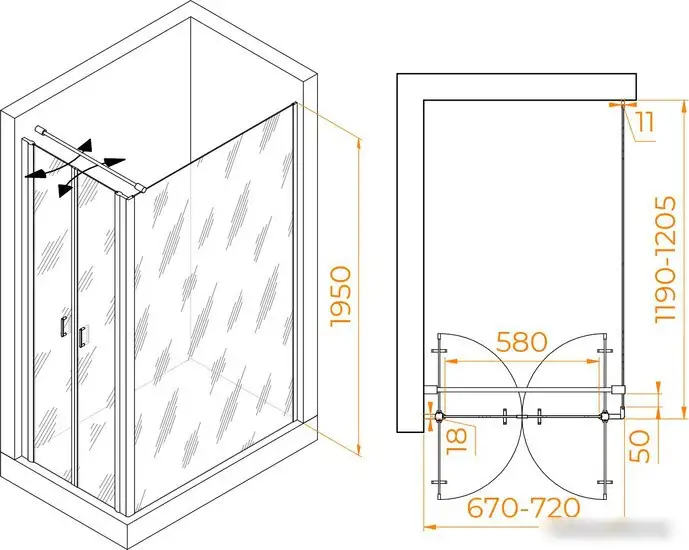 1950
11
1190-1205
580
18
50
670-720