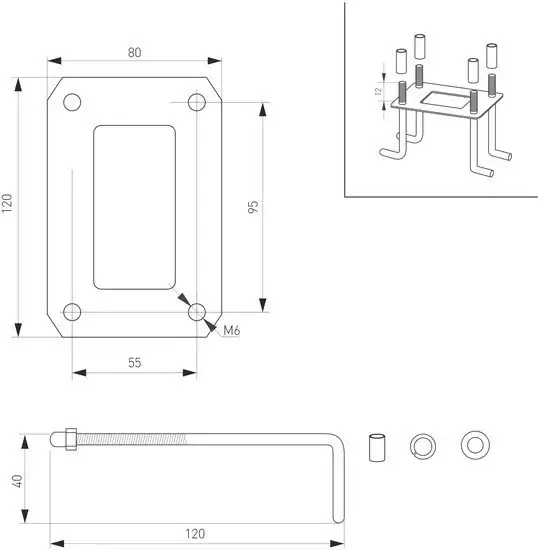 80
120
95
M6
55
12
40
120