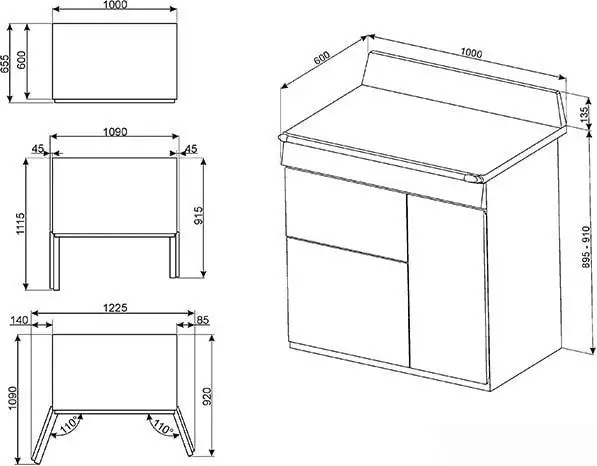 1000
655
600

1090
45
45
1115
915

1225
140
85
1090
920
110°
110°

600
1000
135
895 - 910