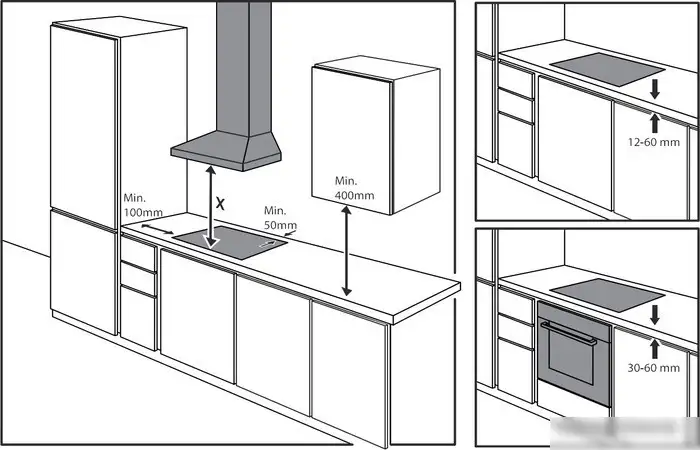 Min. 100mm

X

Min. 50mm

Min. 400mm

12-60 mm

30-60 mm