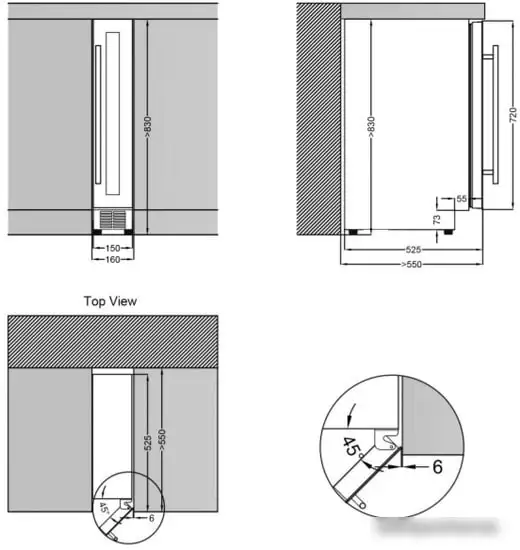 >830

150
160

>830

720

55

73

525
>550

Top View

525
>550

45°
6

45°
6