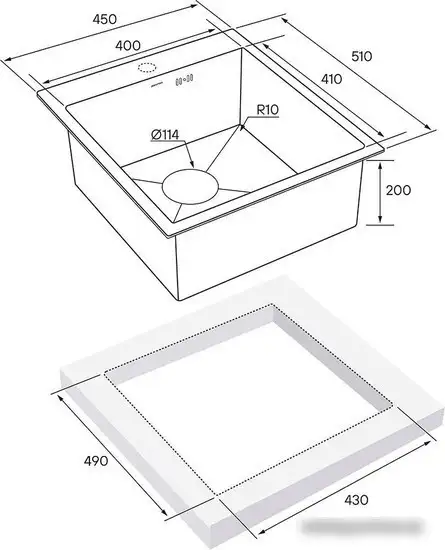 450
400
510
410
R10
Ø114
200
490
430