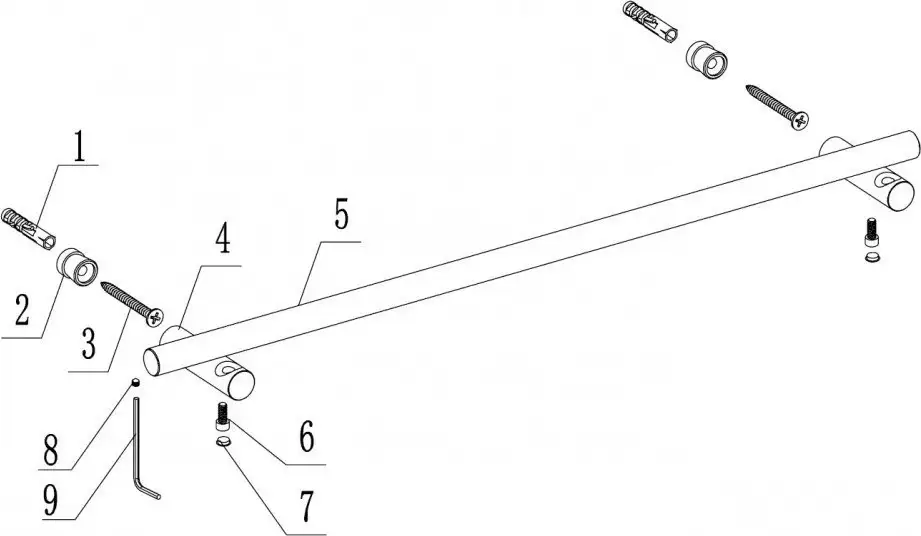 1
2
3
4
5
6
7
8
9