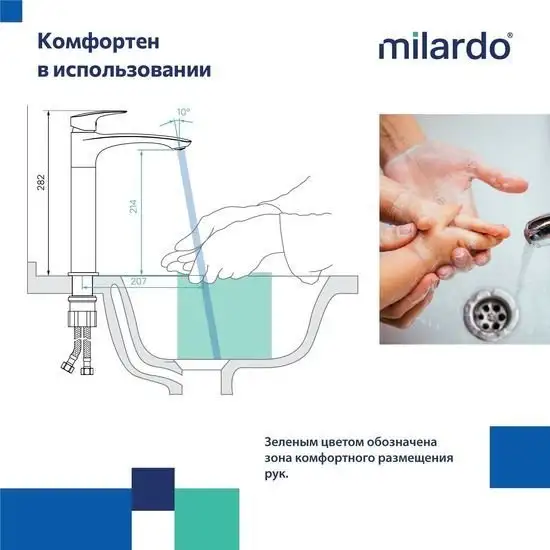 Комфортен в использовании

milardo®

10°

282

214

207

Зеленым цветом обозначена зона комфортного размещения рук.