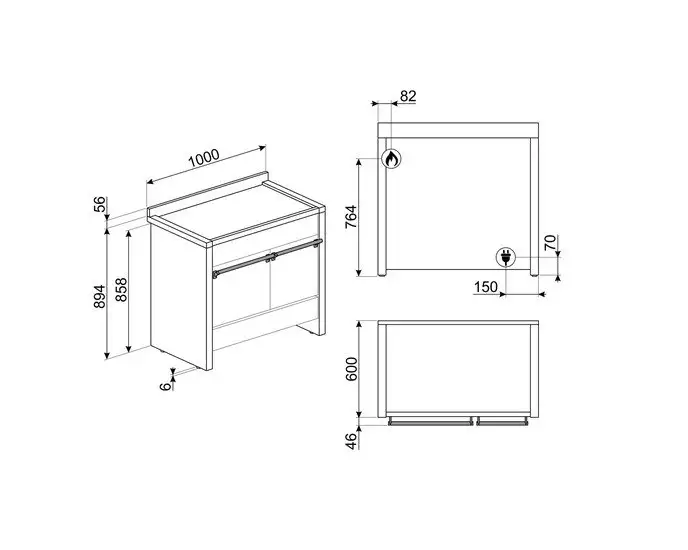 1000
56
894
858
6
82
764
70
150
600
46