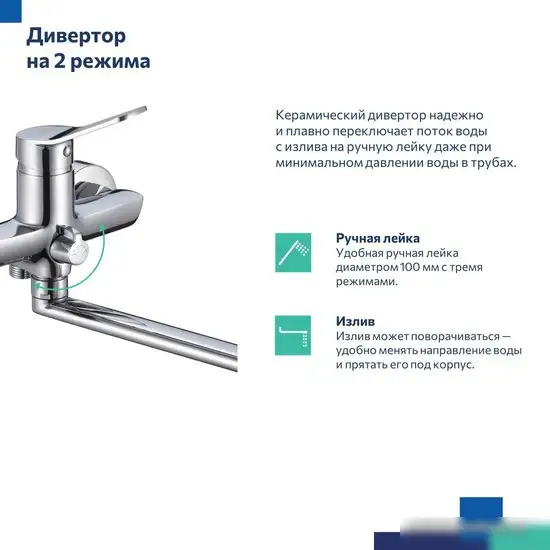 Дивертор на 2 режима

Керамический дивертор надежно и плавно переключает поток воды с излива на ручную лейку даже при минимальном давлении воды в трубах.

Ручная лейка
Удобная ручная лейка диаметром 100 мм с тремя режимами.

Излив
Излив может поворачиваться — удобно менять направление воды и прятать его под корпус.