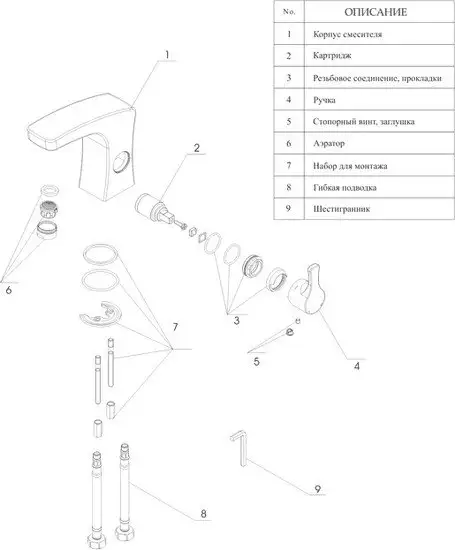 | No. | ОПИСАНИЕ |
|---|---|
| 1 | Корпус смесителя |
| 2 | Картридж |
| 3 | Резьбовое соединение, прокладки |
| 4 | Ручка |
| 5 | Стопорный винт, заглушка |
| 6 | Аэратор |
| 7 | Набор для монтажа |
| 8 | Гибкая подводка |
| 9 | Шестигранник |

1
2
6
7
3
5
4
9
8