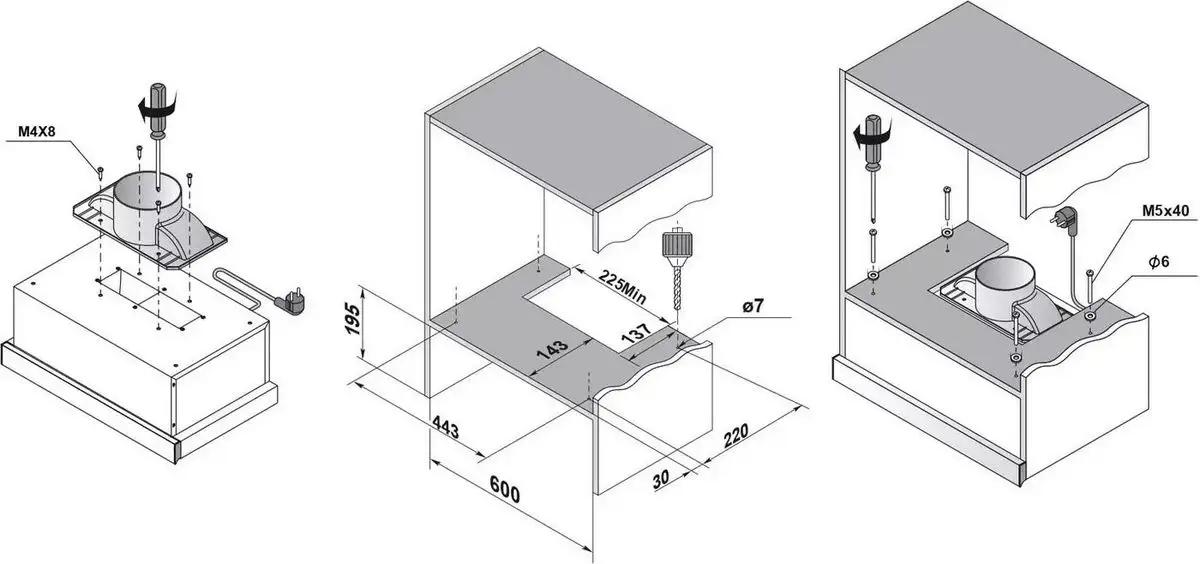 M4X8

195

225Min

143

137

ø7

443

600

30

220

M5x40

$\phi$6