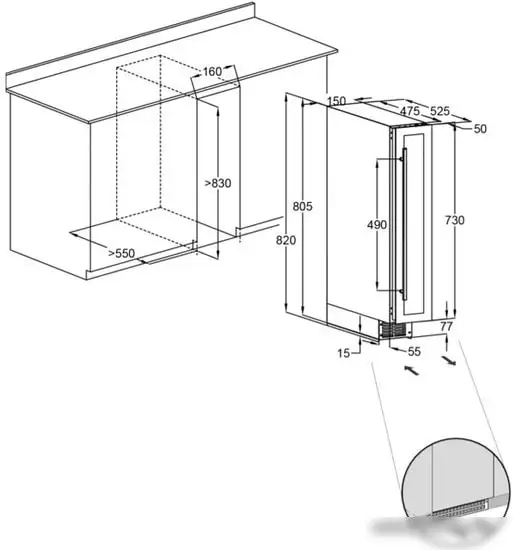 160
>830
>550
150
475
525
50
805
820
490
730
77
15
55