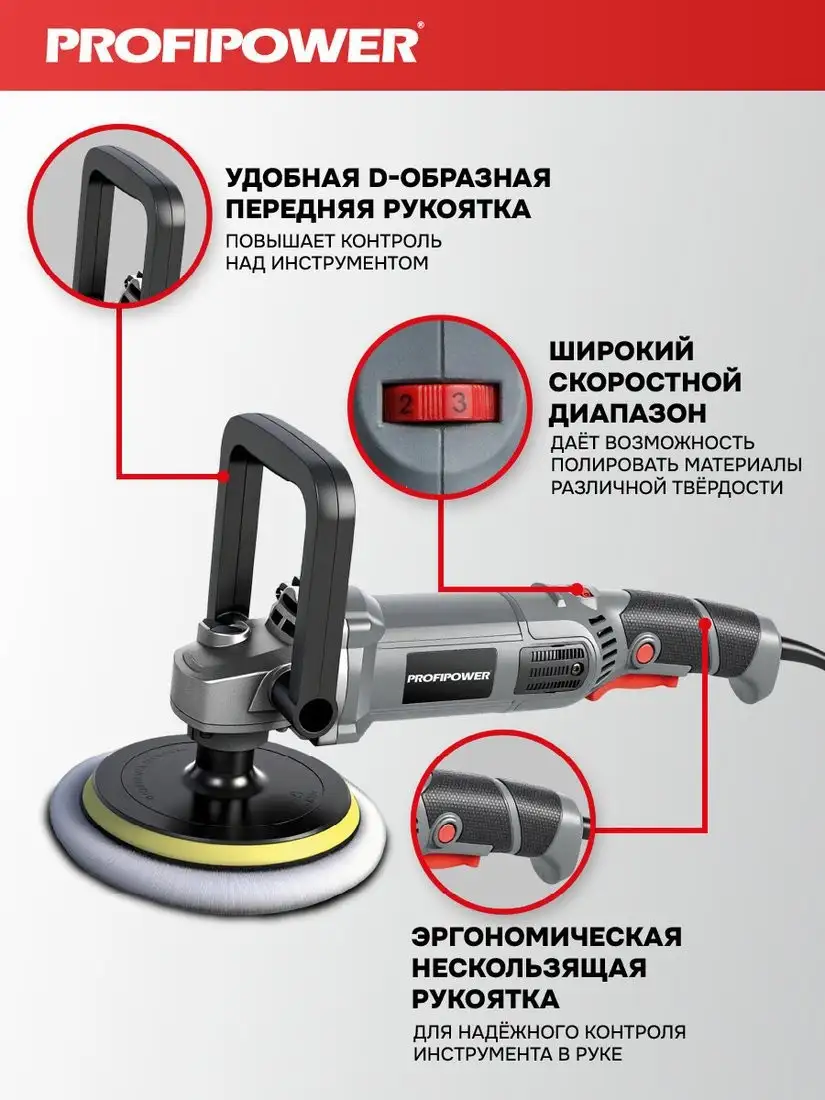 PROFIPOWER®

УДОБНАЯ D-ОБРАЗНАЯ ПЕРЕДНЯЯ РУКОЯТКА

ПОВЫШАЕТ КОНТРОЛЬ НАД ИНСТРУМЕНТОМ

2 3

ШИРОКИЙ СКОРОСТНОЙ ДИАПАЗОН

ДАЁТ ВОЗМОЖНОСТЬ ПОЛИРОВАТЬ МАТЕРИАЛЫ РАЗЛИЧНОЙ ТВЁРДОСТИ

PROFIPOWER

ЭРГОНОМИЧЕСКАЯ НЕСКОЛЬЗЯЩАЯ РУКОЯТКА

ДЛЯ НАДЁЖНОГО КОНТРОЛЯ ИНСТРУМЕНТА В РУКЕ