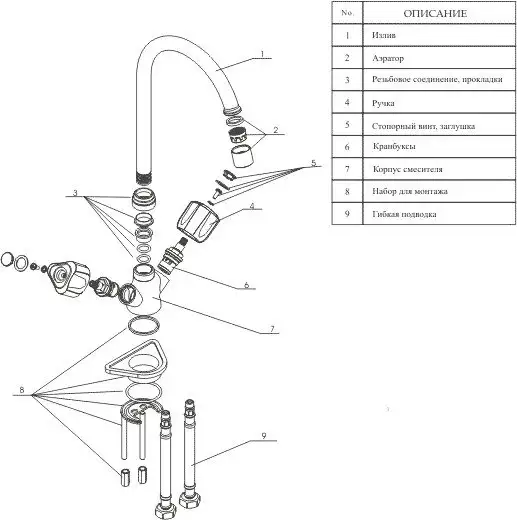 1
2
5
3
4
6
7
8
9

| No. | ОПИСАНИЕ |
|---|---|
| 1 | Излив |
| 2 | Аэратор |
| 3 | Резьбовое соединение, прокладки |
| 4 | Ручка |
| 5 | Стопорный винт, заглушка |
| 6 | Кранбуксы |
| 7 | Корпус смесителя |
| 8 | Набор для монтажа |
| 9 | Гибкая подводка |