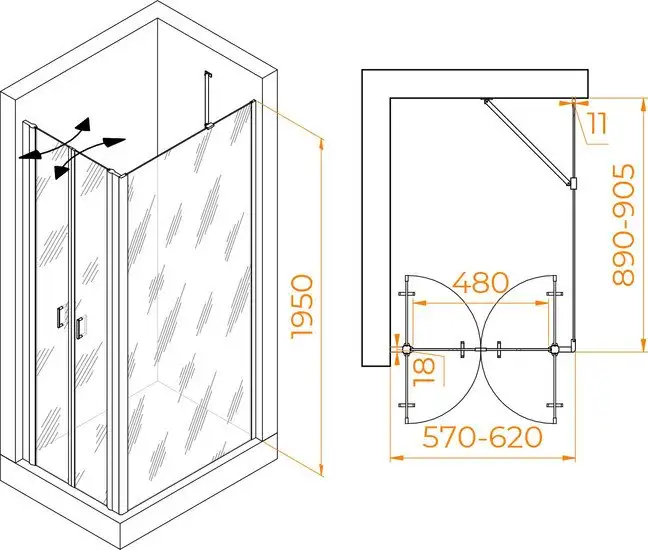 1950

11

890-905

480

18

570-620