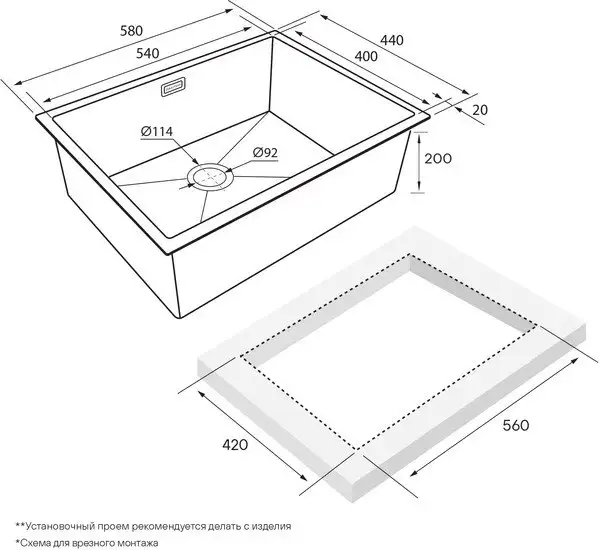 580
540
440
400
20
Ø114
Ø92
200
420
560

**Установочный проем рекомендуется делать с изделия
*Схема для врезного монтажа