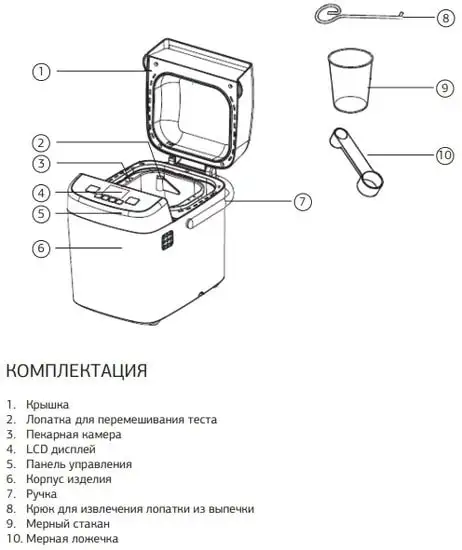 1
2
3
4
5
6
7
8
9
10

КОМПЛЕКТАЦИЯ

1. Крышка
2. Лопатка для перемешивания теста
3. Пекарная камера
4. LCD дисплей
5. Панель управления
6. Корпус изделия
7. Ручка
8. Крюк для извлечения лопатки из выпечки
9. Мерный стакан
10. Мерная ложечка