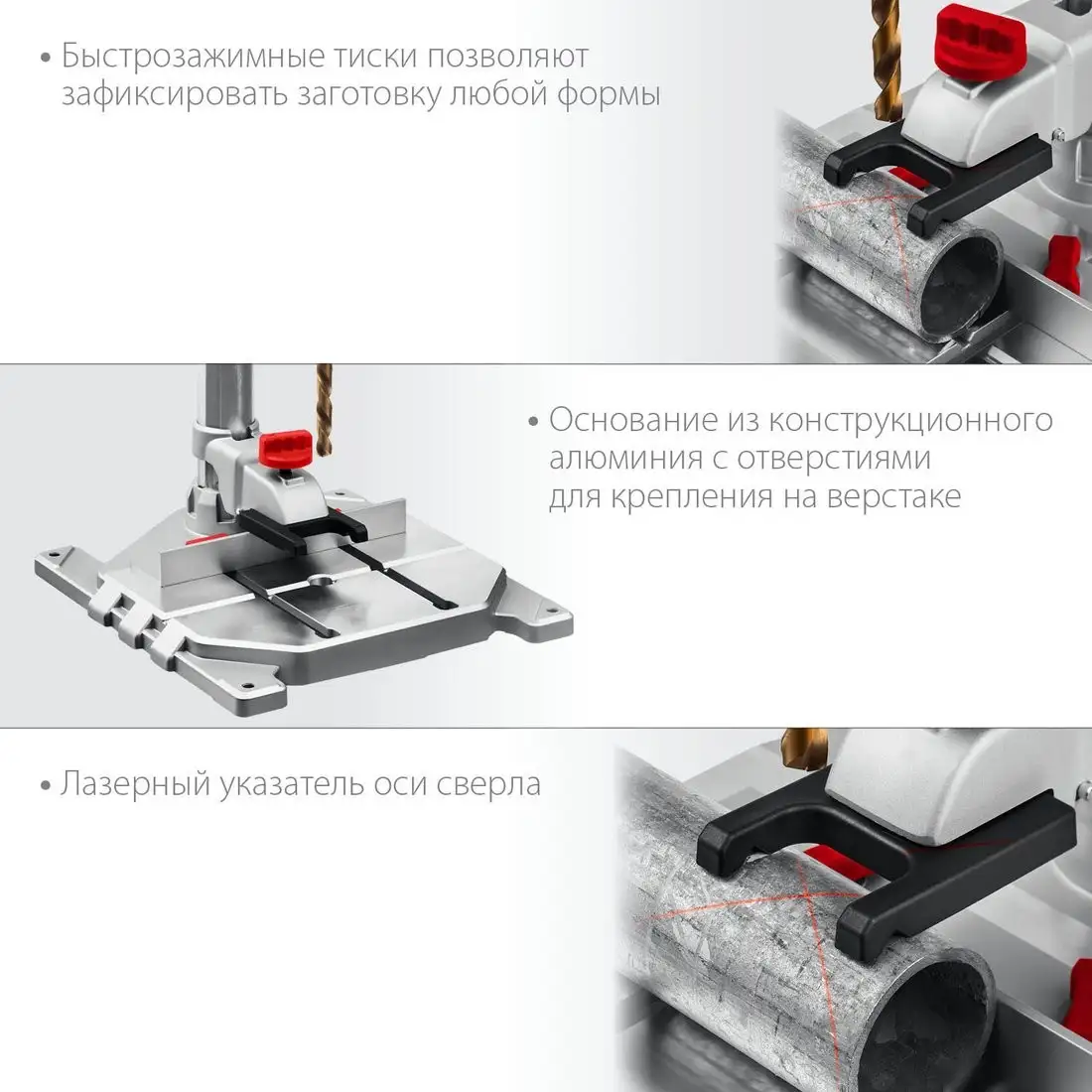 • Быстрозажимные тиски позволяют зафиксировать заготовку любой формы

• Основание из конструкционного алюминия с отверстиями для крепления на верстаке

• Лазерный указатель оси сверла