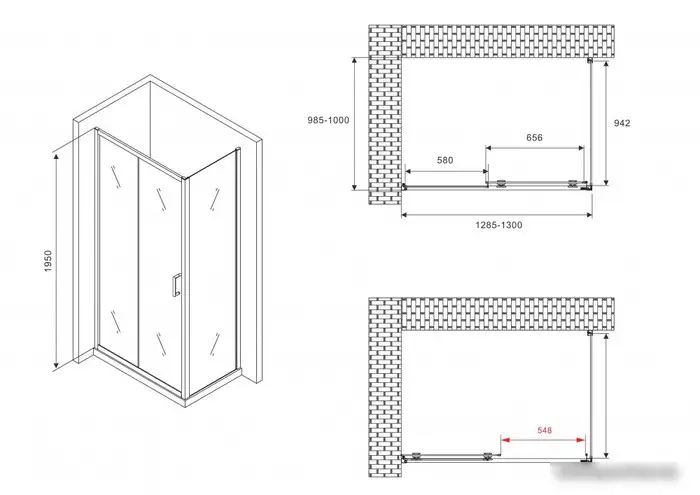 1950

985-1000

580

656

942

1285-1300

548