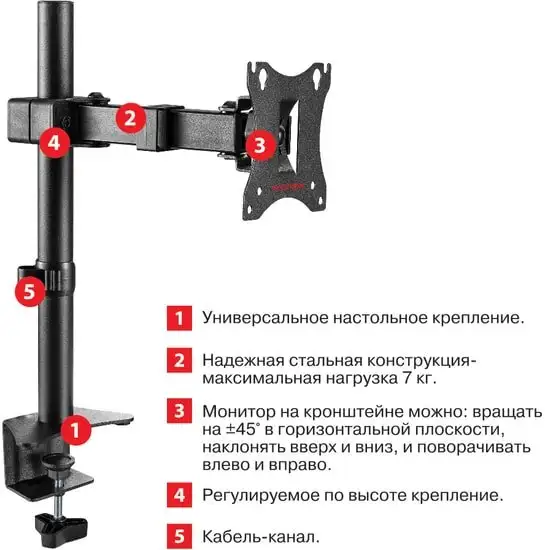 2

4

3

5

1

1 Универсальное настольное крепление.

2 Надежная стальная конструкция-максимальная нагрузка 7 кг.

3 Монитор на кронштейне можно: вращать на ±45° в горизонтальной плоскости, наклонять вверх и вниз, и поворачивать влево и вправо.

4 Регулируемое по высоте крепление.

5 Кабель-канал.