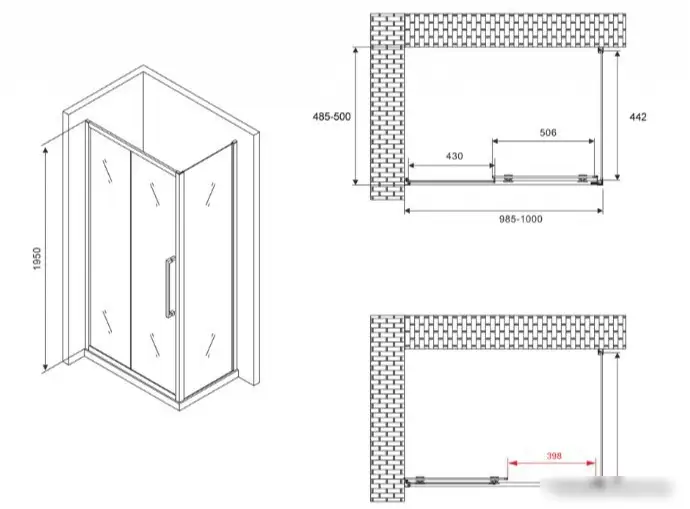 1950

485-500

442

506

430

985-1000

398