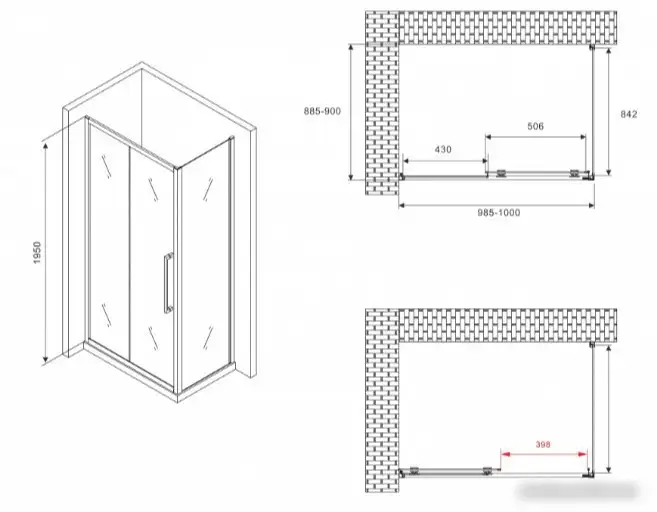 1950

885-900

842

506

430

985-1000

398