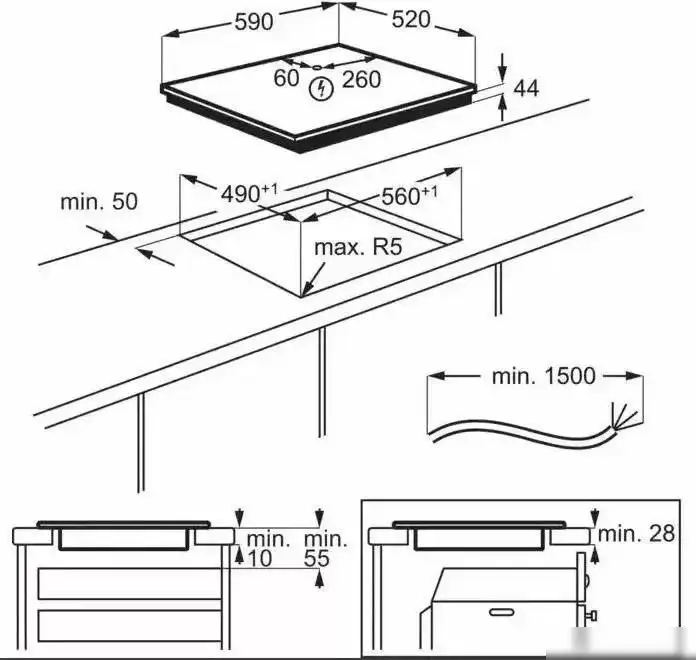 590
520
60
260
44
min. 50
$490^{+1}$
$560^{+1}$
max. R5
min. 1500
min.
10
min.
55
min. 28