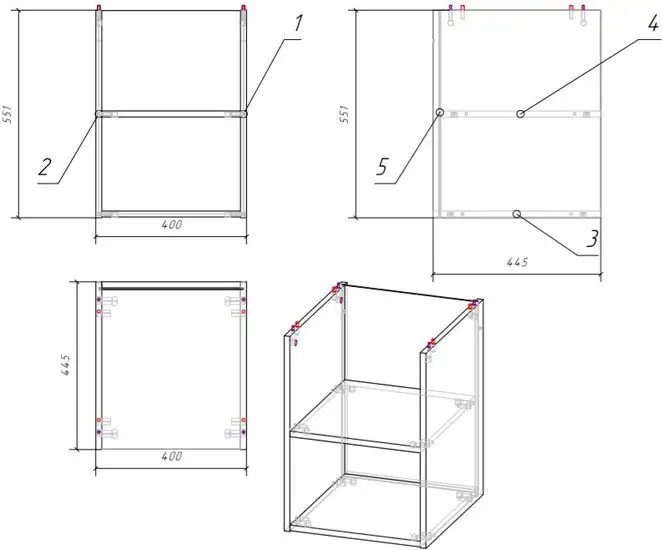 551

1

2

400

551

4

5

3

445

445

400