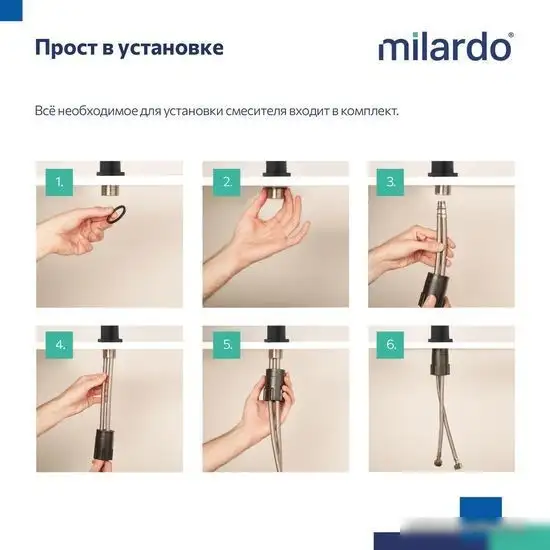 Прост в установке

milardo®

Всё необходимое для установки смесителя входит в комплект.

1.

2.

3.

4.

5.

6.