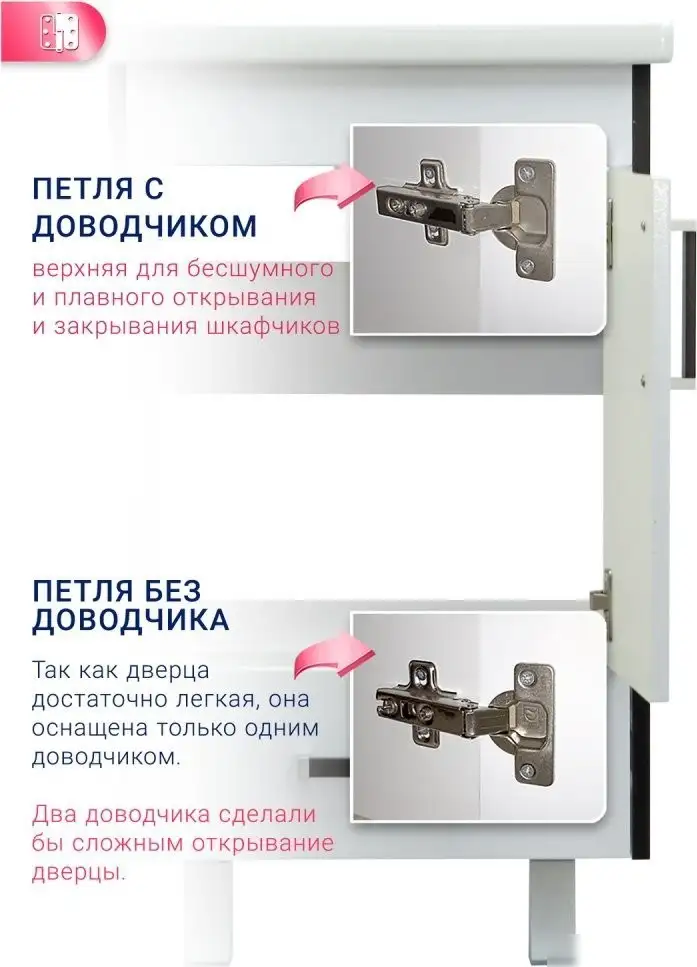 ПЕТЛЯ С ДОВОДЧИКОМ

верхняя для бесшумного и плавного открывания и закрывания шкафчиков

ПЕТЛЯ БЕЗ ДОВОДЧИКА

Так как дверца достаточно легкая, она оснащена только одним доводчиком.

Два доводчика сделали бы сложным открывание дверцы.