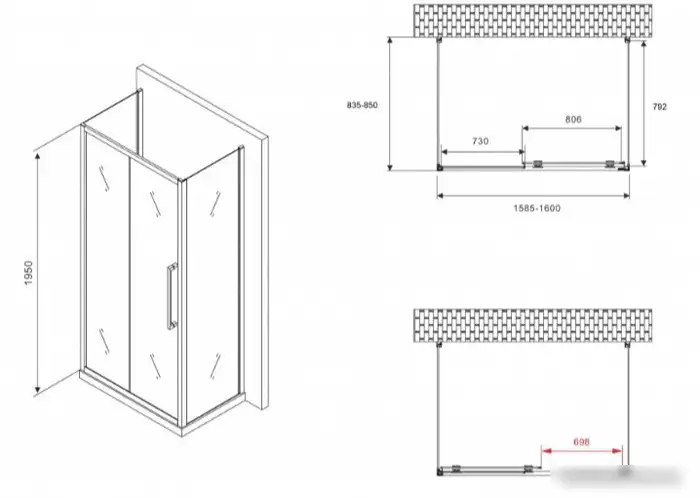 1950

835-850

792

806

730

1585-1600

698