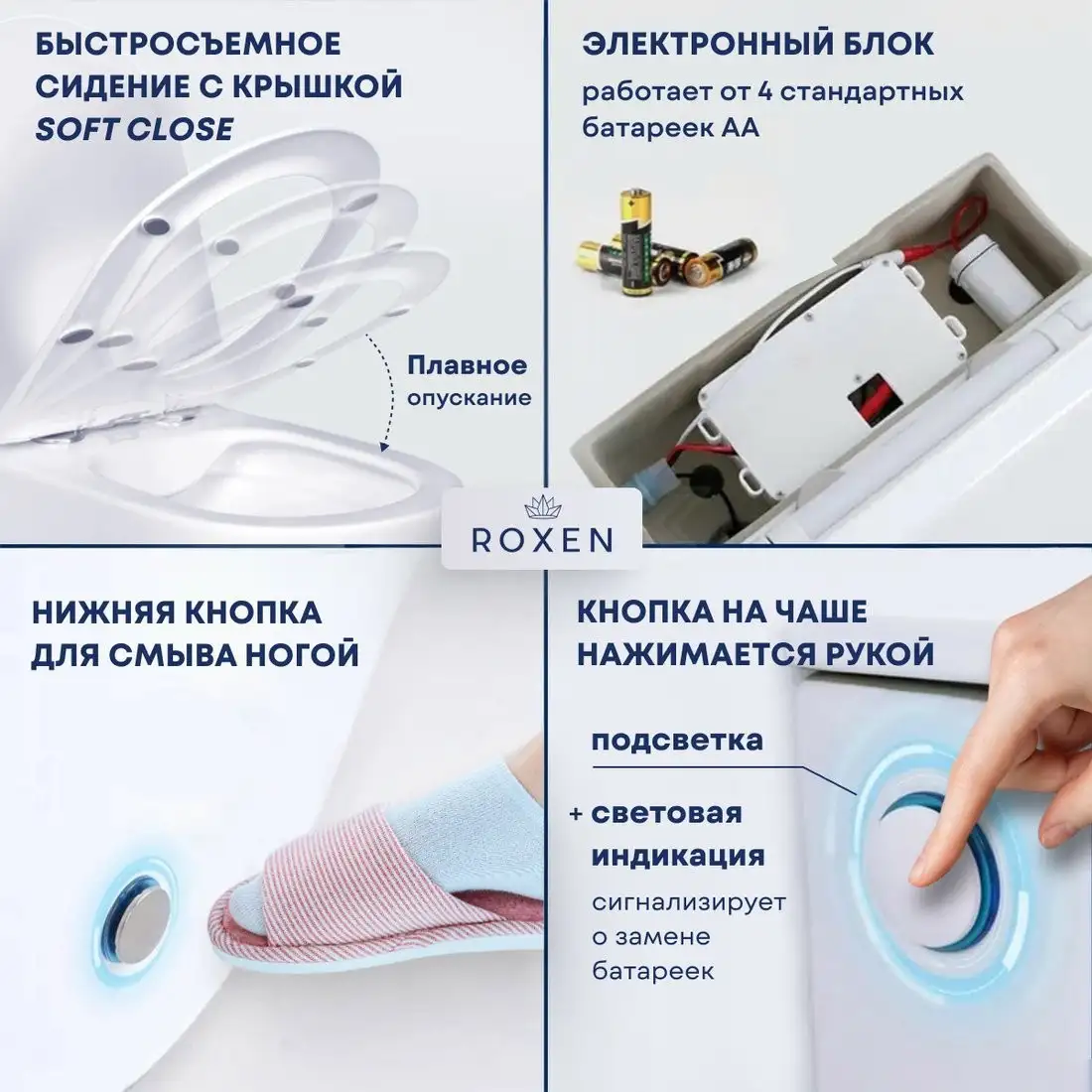 БЫСТРОСЪЕМНОЕ СИДЕНИЕ С КРЫШКОЙ SOFT CLOSE

Плавное опускание

ЭЛЕКТРОННЫЙ БЛОК
работает от 4 стандартных батареек АА

ROXEN

НИЖНЯЯ КНОПКА ДЛЯ СМЫВА НОГОЙ

КНОПКА НА ЧАШЕ НАЖИМАЕТСЯ РУКОЙ

подсветка

+ световая индикация

сигнализирует о замене батареек