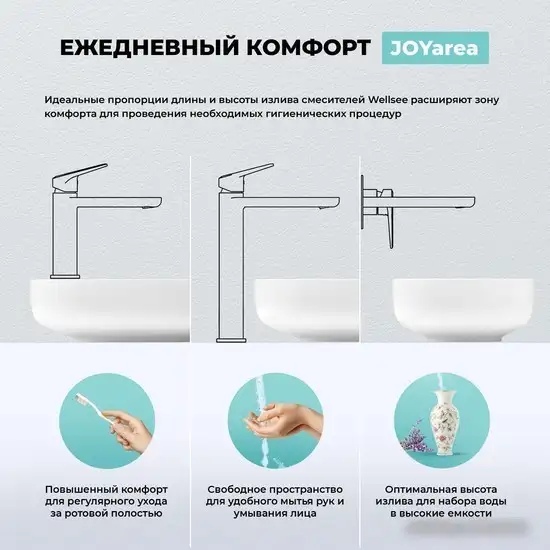 ЕЖЕДНЕВНЫЙ КОМФОРТ JOYarea

Идеальные пропорции длины и высоты излива смесителей Wellsee расширяют зону комфорта для проведения необходимых гигиенических процедур

Повышенный комфорт для регулярного ухода за ротовой полостью

Свободное пространство для удобного мытья рук и умывания лица

Оптимальная высота излива для набора воды в высокие емкости