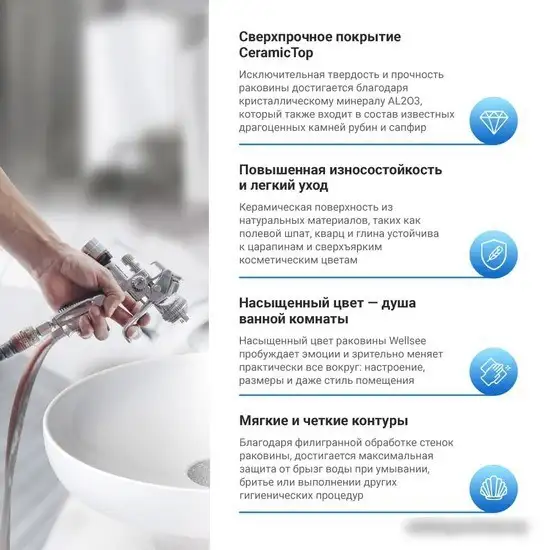 Сверхпрочное покрытие CeramicTop

Исключительная твердость и прочность раковины достигается благодаря кристаллическому минералу AL2O3, который также входит в состав известных драгоценных камней рубин и сапфир

Повышенная износостойкость и легкий уход

Керамическая поверхность из натуральных материалов, таких как полевой шпат, кварц и глина устойчива к царапинам и сверхъярким косметическим цветам

Насыщенный цвет — душа ванной комнаты

Насыщенный цвет раковины Wellsee пробуждает эмоции и зрительно меняет практически все вокруг: настроение, размеры и даже стиль помещения

Мягкие и четкие контуры

Благодаря филигранной обработке стенок раковины, достигается максимальная защита от брызг воды при умывании, бритье или выполнении других гигиенических процедур