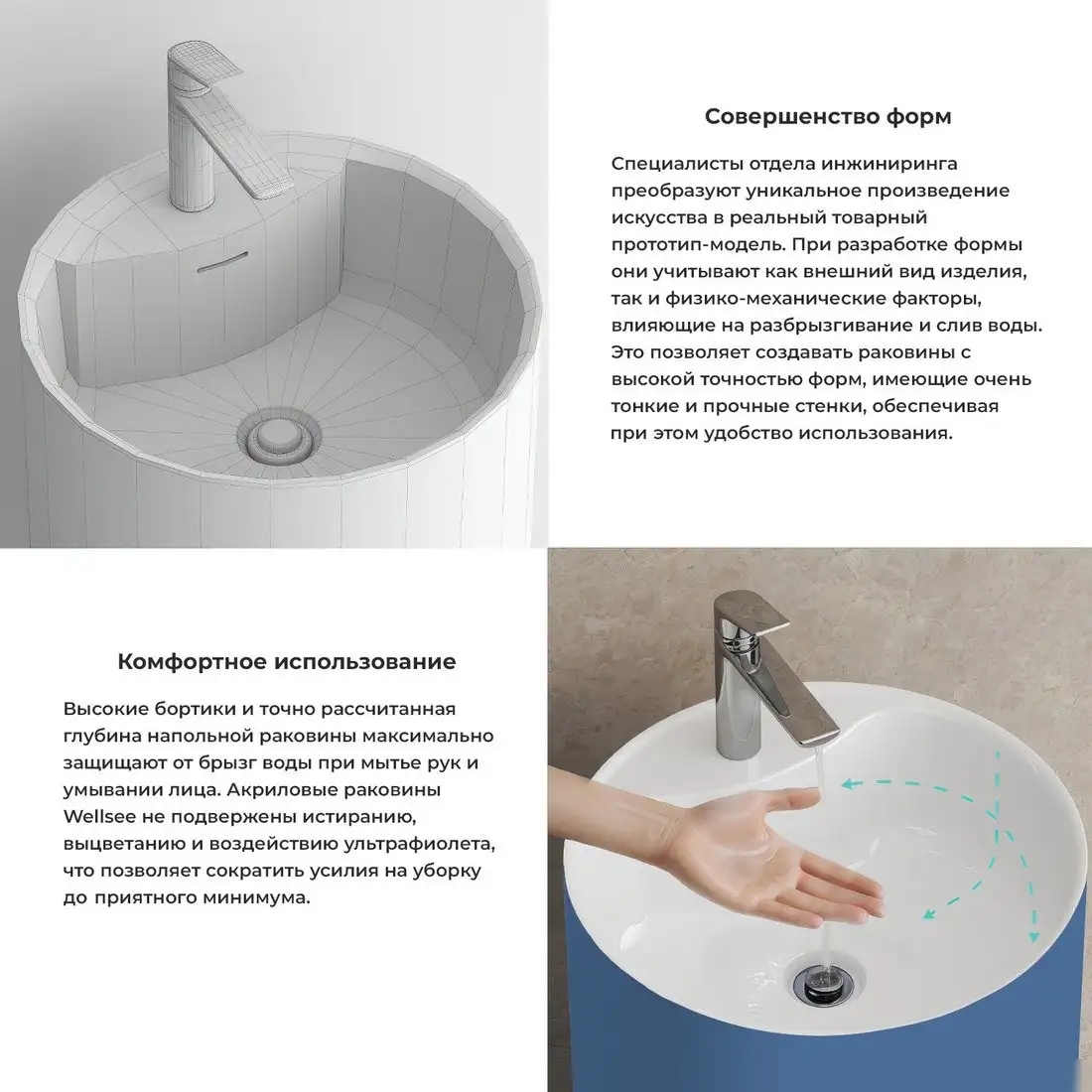 Совершенство форм

Специалисты отдела инжиниринга преобразуют уникальное произведение искусства в реальный товарный прототип-модель. При разработке формы они учитывают как внешний вид изделия, так и физико-механические факторы, влияющие на разбрызгивание и слив воды. Это позволяет создавать раковины с высокой точностью форм, имеющие очень тонкие и прочные стенки, обеспечивая при этом удобство использования.

Комфортное использование

Высокие бортики и точно рассчитанная глубина напольной раковины максимально защищают от брызг воды при мытье рук и умывании лица. Акриловые раковины Wellsee не подвержены истиранию, выцветанию и воздействию ультрафиолета, что позволяет сократить усилия на уборку до приятного минимума.