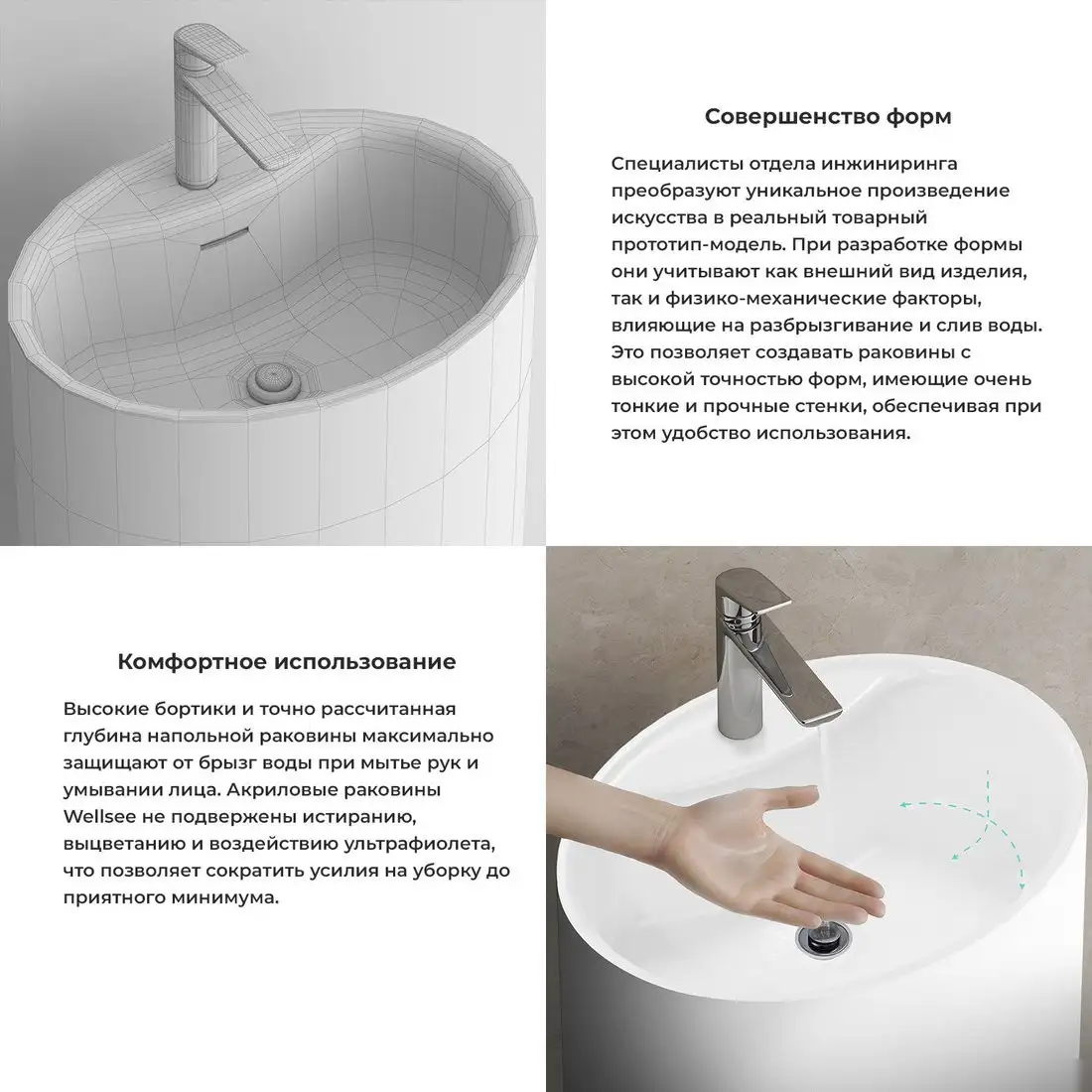 Совершенство форм

Специалисты отдела инжиниринга преобразуют уникальное произведение искусства в реальный товарный прототип-модель. При разработке формы они учитывают как внешний вид изделия, так и физико-механические факторы, влияющие на разбрызгивание и слив воды. Это позволяет создавать раковины с высокой точностью форм, имеющие очень тонкие и прочные стенки, обеспечивая при этом удобство использования.

Комфортное использование

Высокие бортики и точно рассчитанная глубина напольной раковины максимально защищают от брызг воды при мытье рук и умывании лица. Акриловые раковины Wellsee не подвержены истиранию, выцветанию и воздействию ультрафиолета, что позволяет сократить усилия на уборку до приятного минимума.