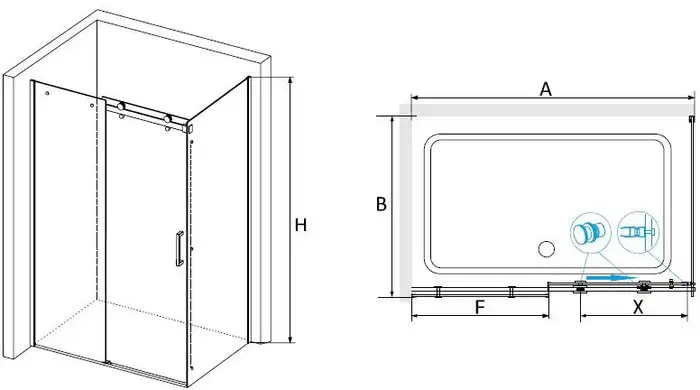 H

A

B

F

X