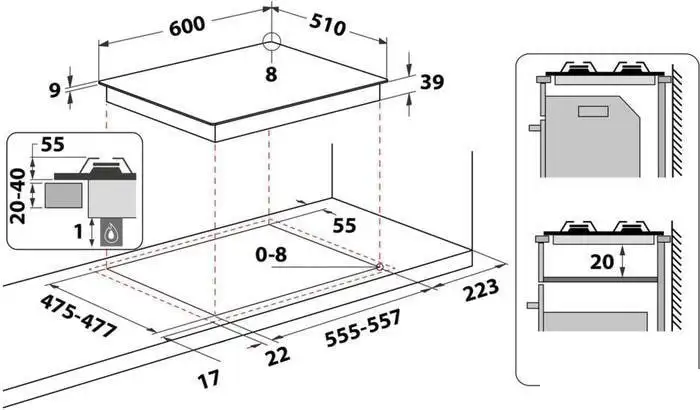 600
510
8
9
39
55
20-40
1
55
0-8
223
475-477
555-557
22
17
20