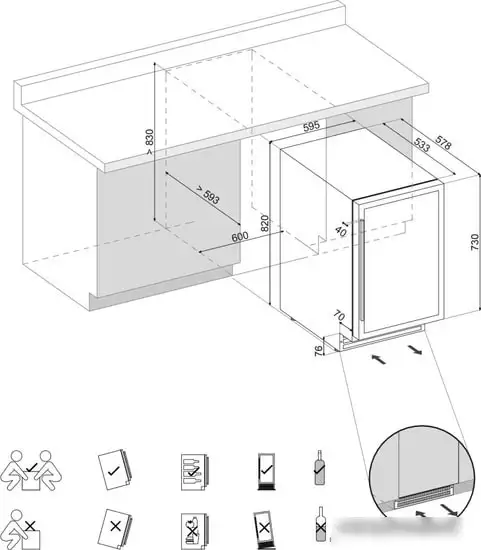 > 830
> 593
600
820
595
533
578
40
730
70
76