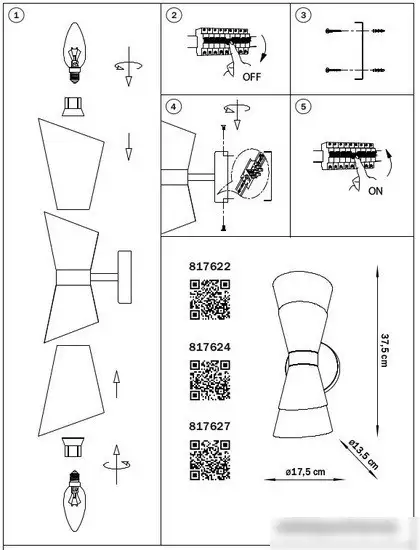 1

2

OFF

3

4

5

ON

817622

817624

817627

37,5 cm

ø13,5 cm

ø17,5 cm