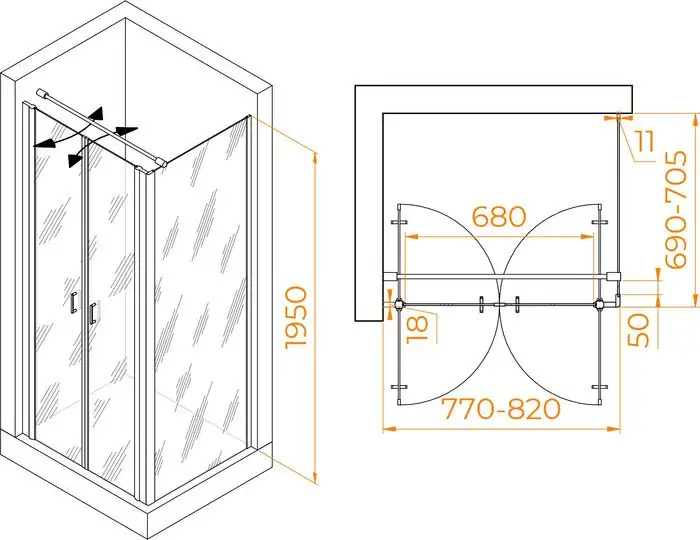 1950
11
690-705
680
18
50
770-820