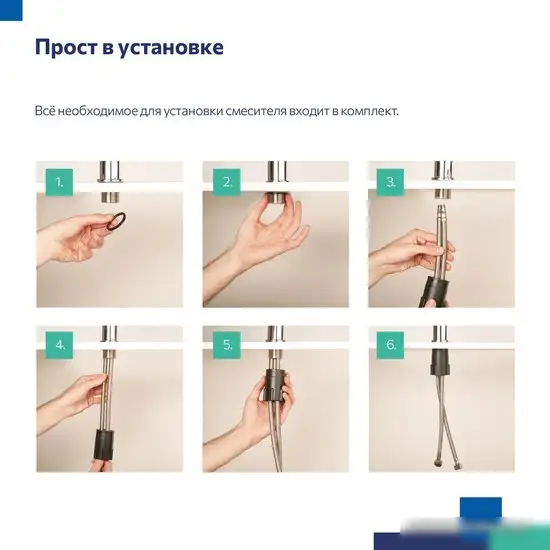 Прост в установке

Всё необходимое для установки смесителя входит в комплект.

1.

2.

3.

4.

5.

6.