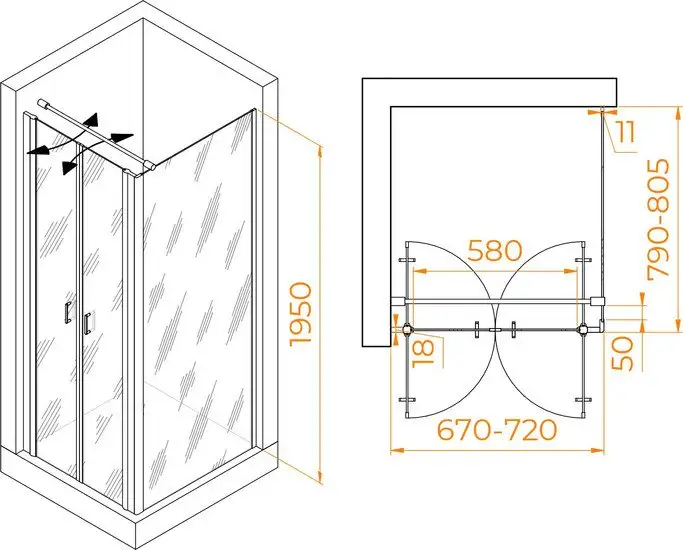 1950

11

790-805

580

18

50

670-720