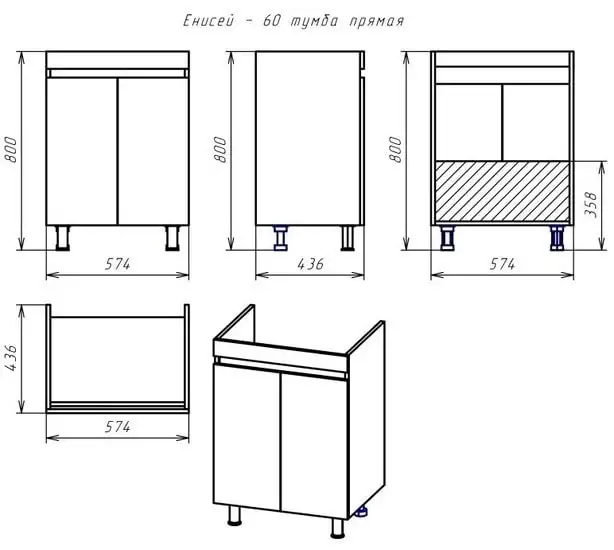 Енисей – 60 тумба прямая

800

574

800

436

800

358

574

436

574