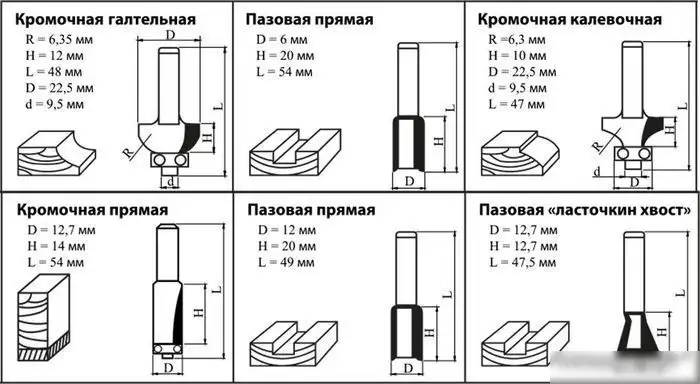 Кромочная галтельная
R = 6,35 мм
H = 12 мм
L = 48 мм
D = 22,5 мм
d = 9,5 мм
D
L
H
R
d

Пазовая прямая
D = 6 мм
H = 20 мм
L = 54 мм
L
H
D

Кромочная калевочная
R = 6,3 мм
H = 10 мм
D = 22,5 мм
d = 9,5 мм
L = 47 мм
L
H
R
d
D

Кромочная прямая
D = 12,7 мм
H = 14 мм
L = 54 мм
L
H
D

Пазовая прямая
D = 12 мм
H = 20 мм
L = 49 мм
L
H
D

Пазовая «ласточкин хвост»
D = 12,7 мм
H = 12,7 мм
L = 47,5 мм
L
H