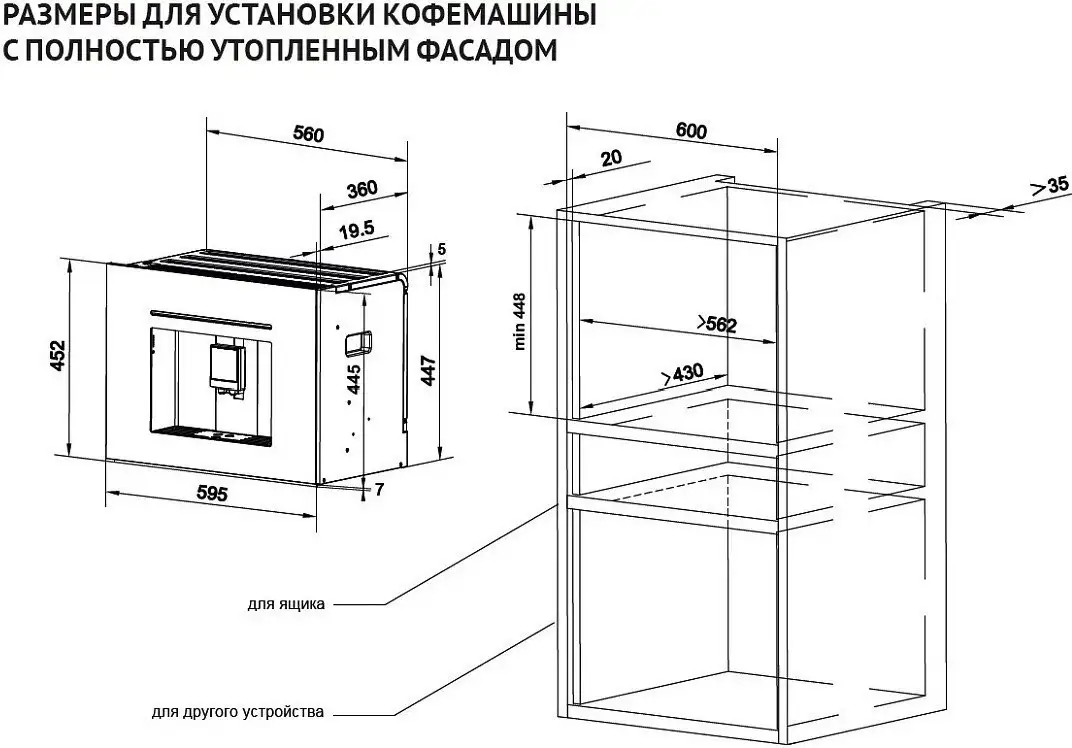 РАЗМЕРЫ ДЛЯ УСТАНОВКИ КОФЕМАШИНЫ С ПОЛНОСТЬЮ УТОПЛЕННЫМ ФАСАДОМ

560
360
19.5
5
452
445
447
595
7

600
20
>35
min 448
>562
>430

для ящика

для другого устройства